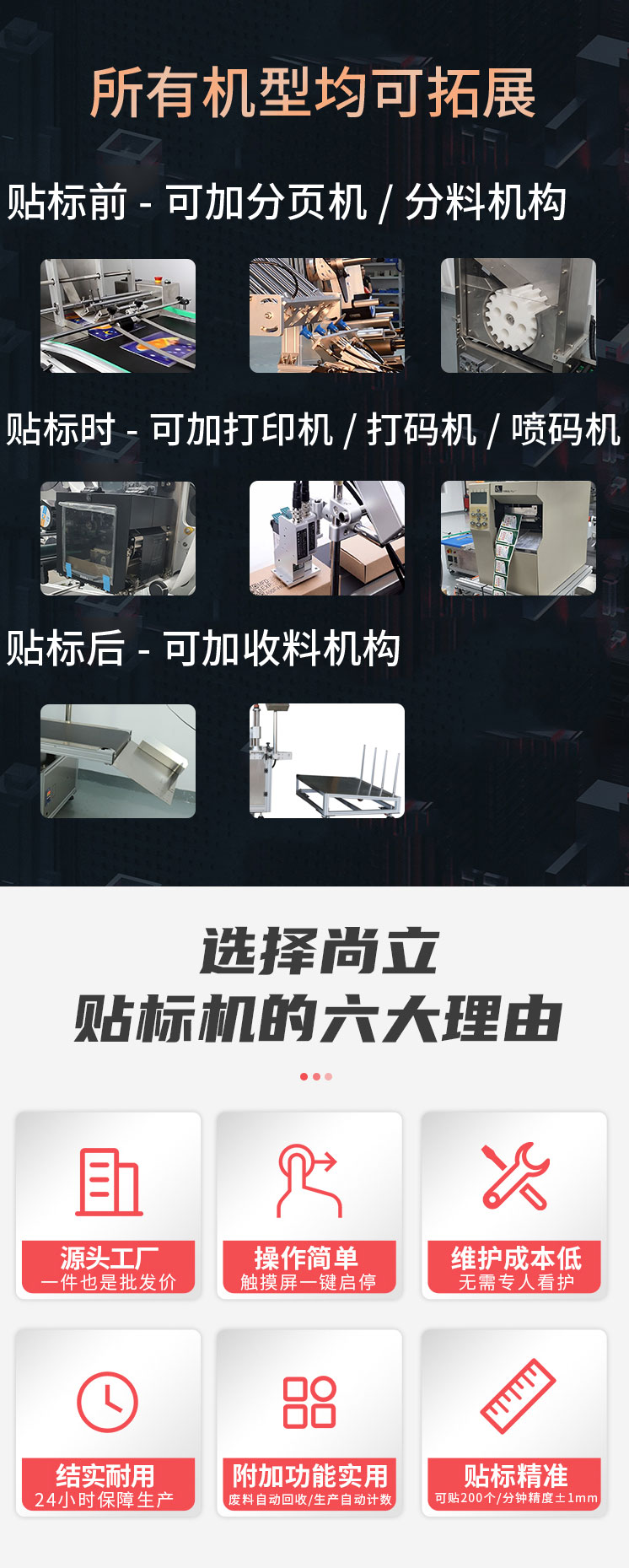 所有机型均可拓展

贴标前 - 可加分页机 / 分料机构

贴标时 - 可加打印机 / 打码机 / 喷码机

贴标后 - 可加收料机构

选择尚立
贴标机的六大理由

源头工厂
一件也是批发价

操作简单
触摸屏一键启停

维护成本低
无需专人看护

结实耐用
24小时保障生产

附加功能实用
废料自动回收/生产自动计数

贴标精准
可贴200个/分钟精度±1mm